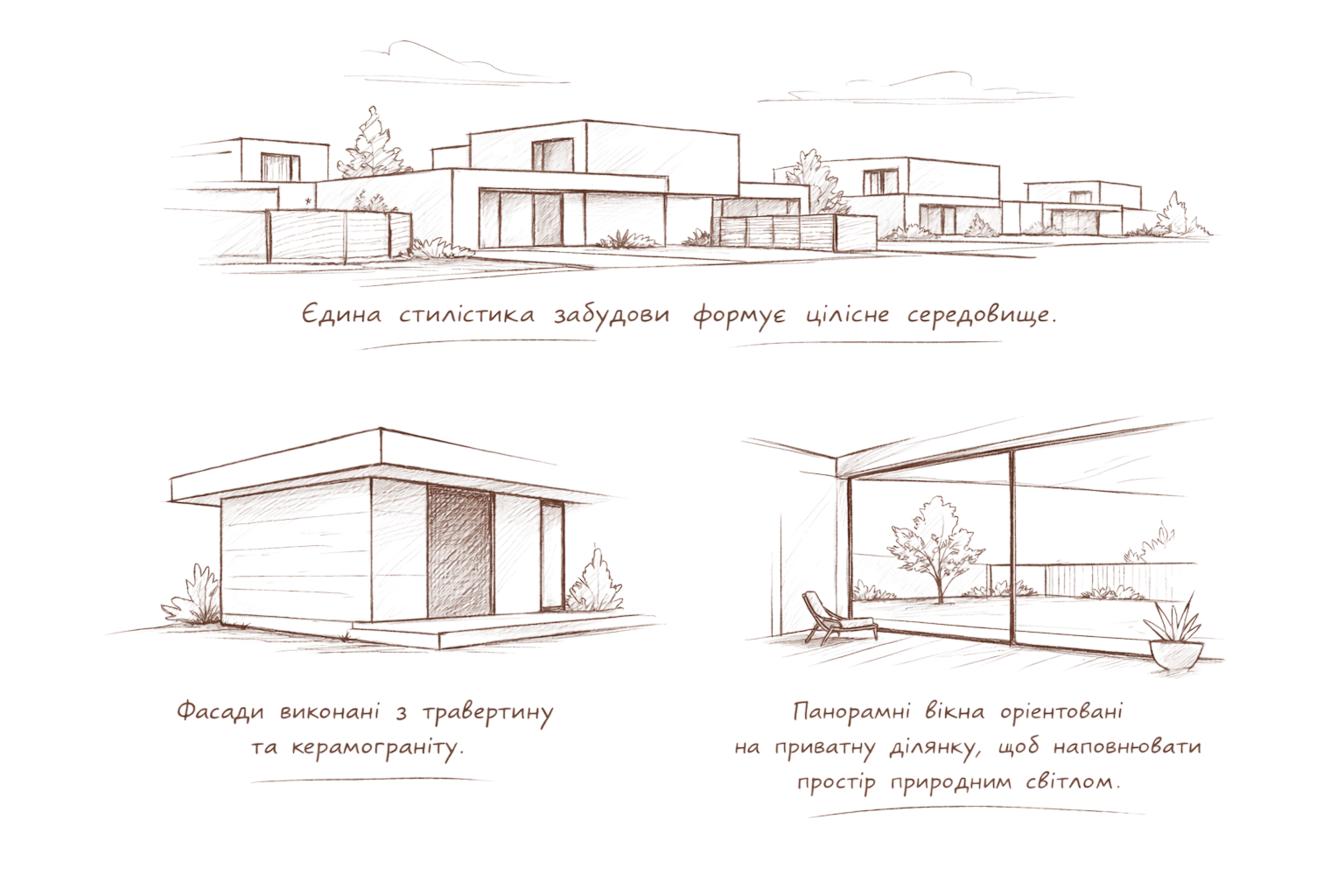 Єдина стилістика забудови формує цілісне середовище.

Фасади виконані з травертину та керамограніту.

Панорамні вікна орієнтовані на приватну ділянку, щоб наповнювати простір природним світлом.